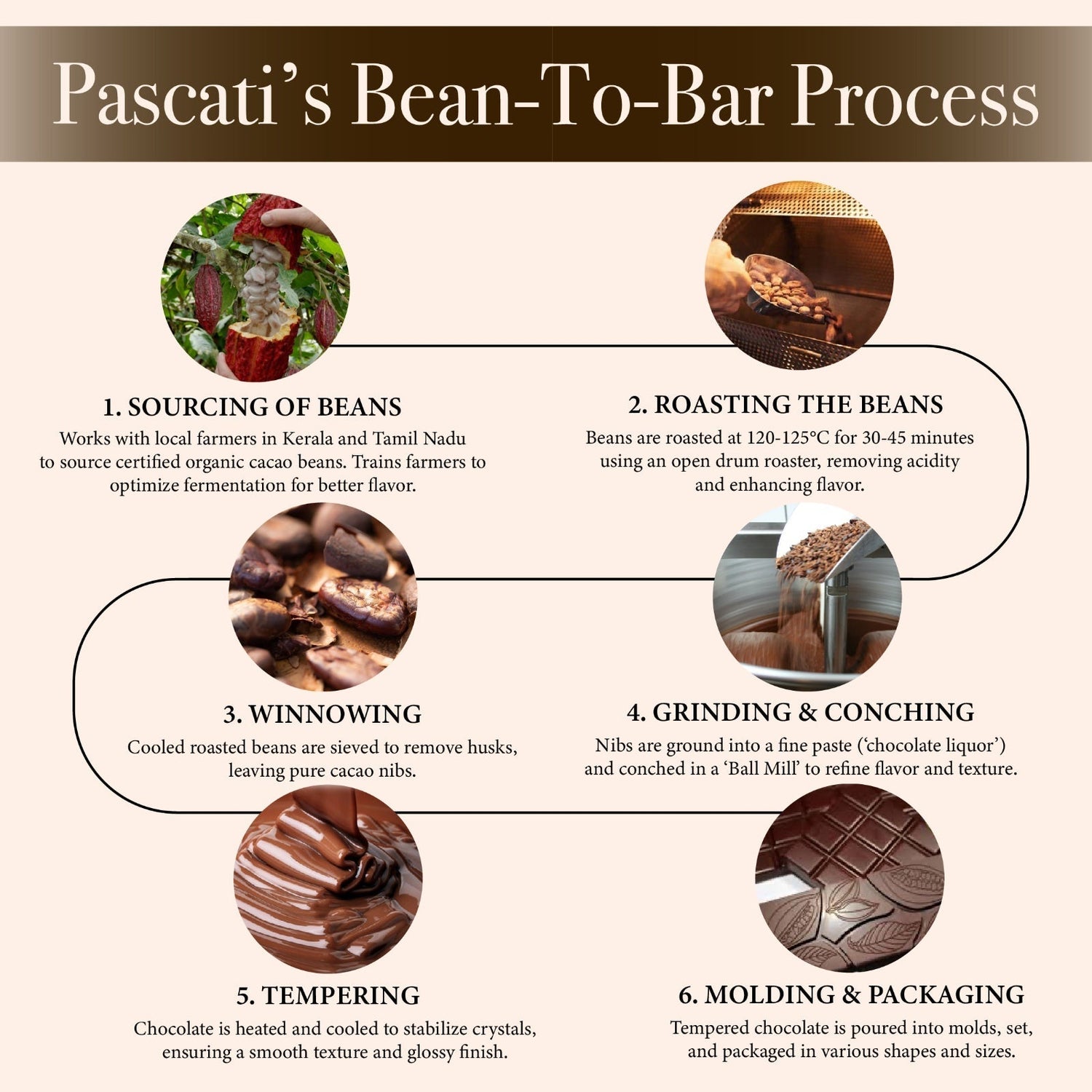 Pascati's Bean-To-Bar Process

1. SOURCING OF BEANS
Works with local farmers in Kerala and Tamil Nadu to source certified organic cacao beans. Trains farmers to optimize fermentation for better flavor.

2. ROASTING THE BEANS
Beans are roasted at 120-125°C for 30-45 minutes using an open drum roaster, removing acidity and enhancing flavor.

3. WINNOWING
Cooled roasted beans are sieved to remove husks, leaving pure cacao nibs.

4. GRINDING & CONCHING
Nibs are ground into a fine paste ('chocolate liquor') and conched in a 'Ball Mill' to refine flavor and texture.

5. TEMPERING
Chocolate is heated and cooled to stabilize crystals, ensuring a smooth texture and glossy finish.

6. MOLDING & PACKAGING
Tempered chocolate is poured into molds, set, and packaged in various shapes and sizes.